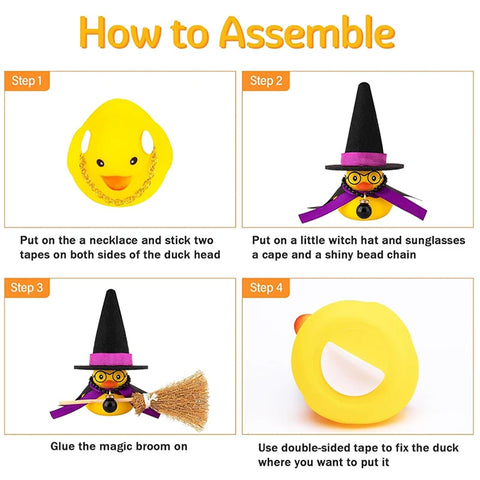 How to Assemble

Step 1

Put on the a necklace and stick two tapes on both sides of the duck head

Step 2

Put on a little witch hat and sunglasses a cape and a shiny bead chain

Step 3

Glue the magic broom on

Step 4

Use double-sided tape to fix the duck where you want to put it