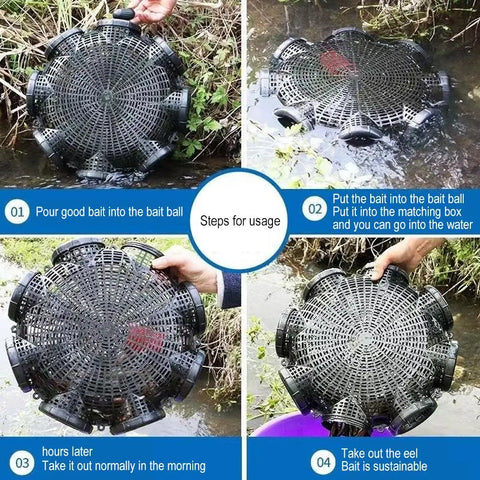 01 Pour good bait into the bait ball

Steps for usage

02 Put the bait into the bait ball
Put it into the matching box
and you can go into the water

03 hours later
Take it out normally in the morning

04 Take out the eel
Bait is sustainable