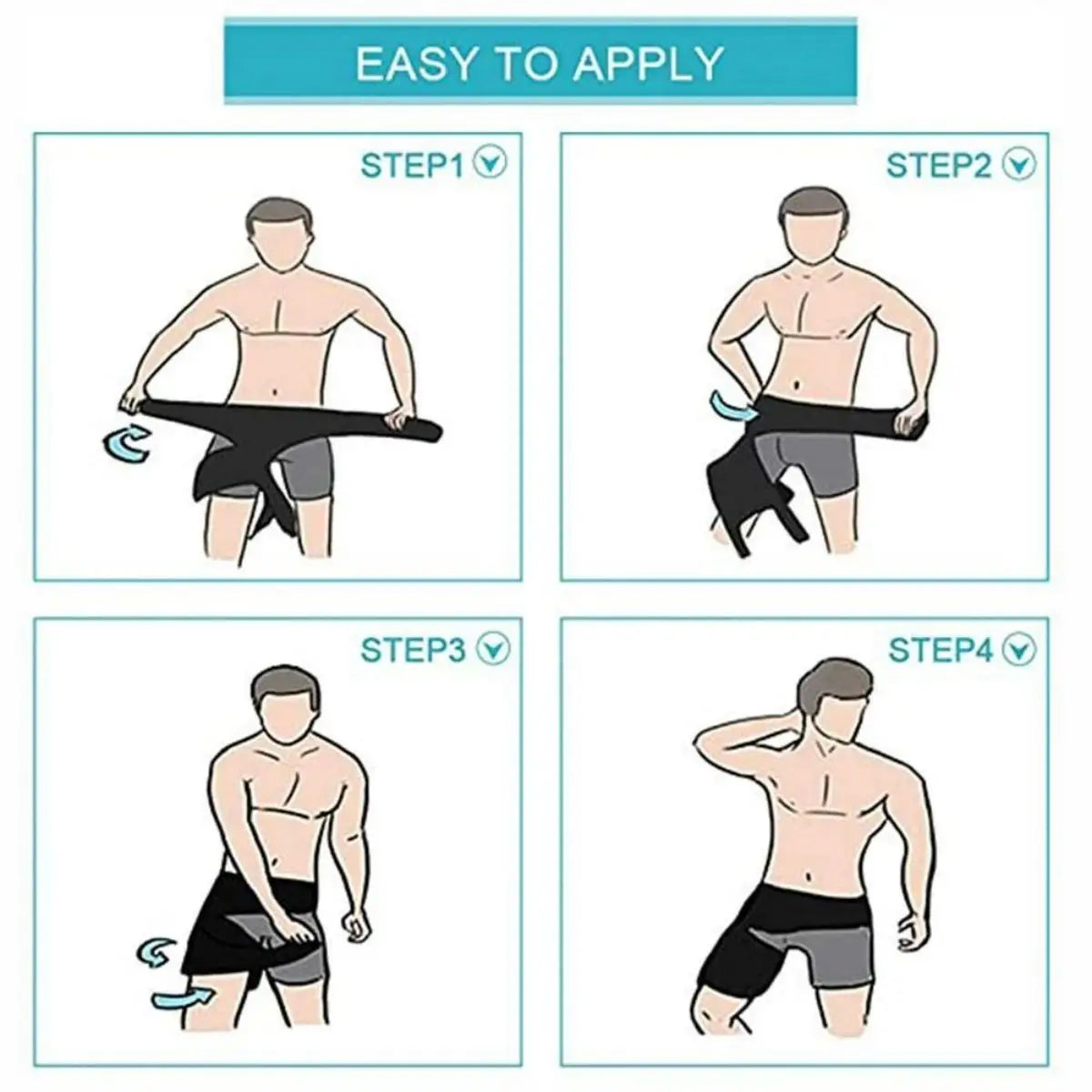 EASY TO APPLY

STEP1

STEP2

STEP3

STEP4